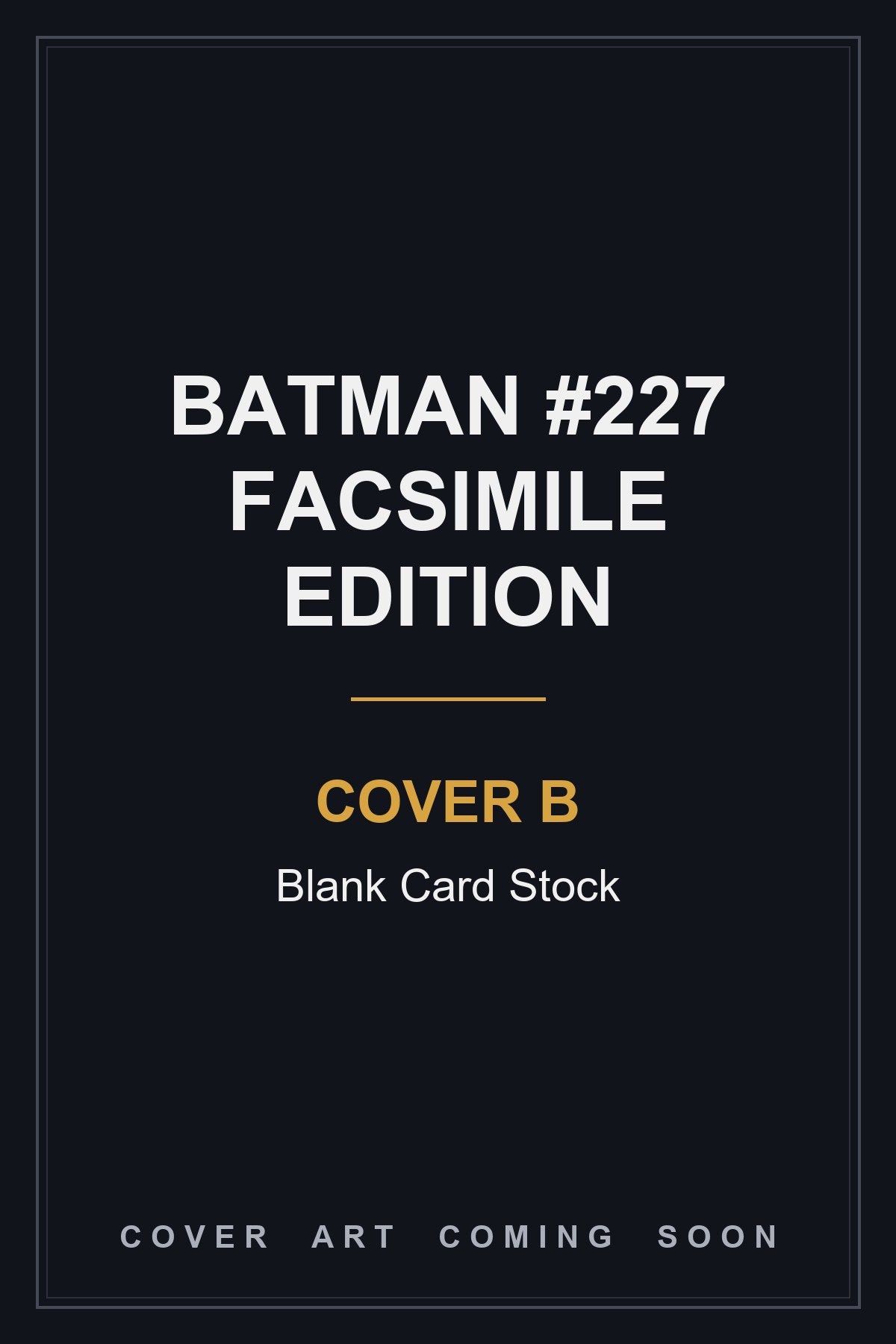 BATMAN #227 FACSIMILE EDITION

COVER B

Blank Card Stock

COVER ART COMING SOON