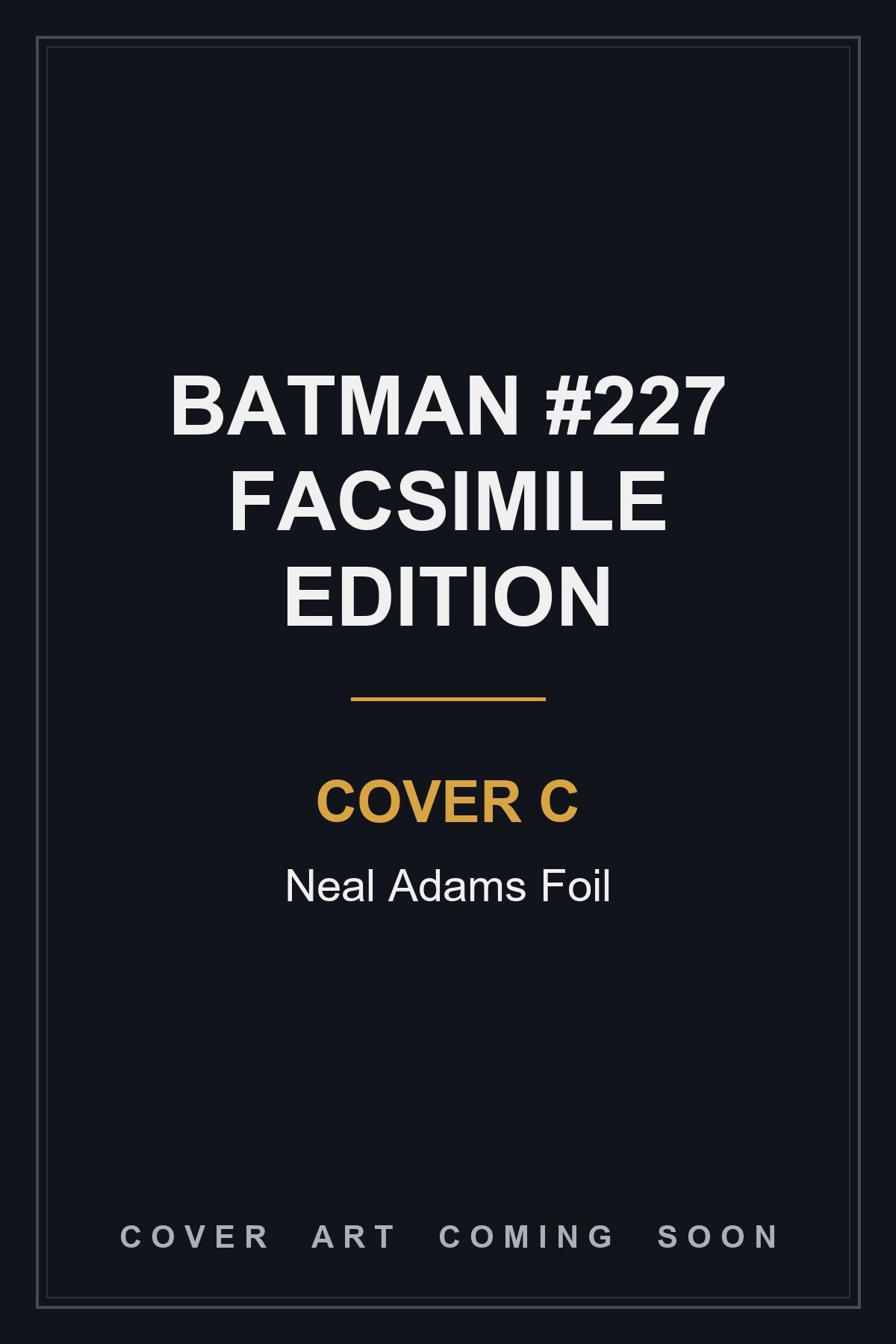 BATMAN #227 FACSIMILE EDITION

COVER C

Neal Adams Foil

COVER ART COMING SOON