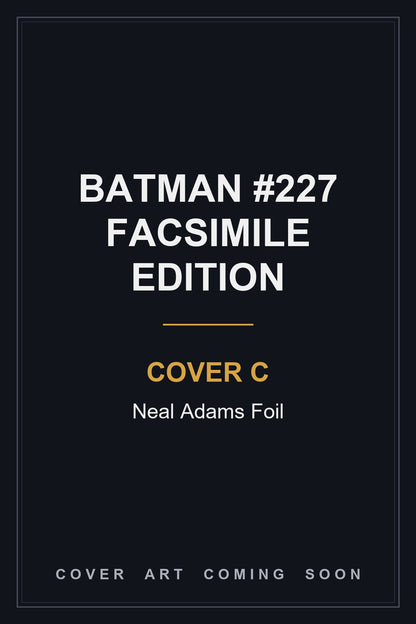 BATMAN #227 FACSIMILE EDITION

COVER C

Neal Adams Foil

COVER ART COMING SOON