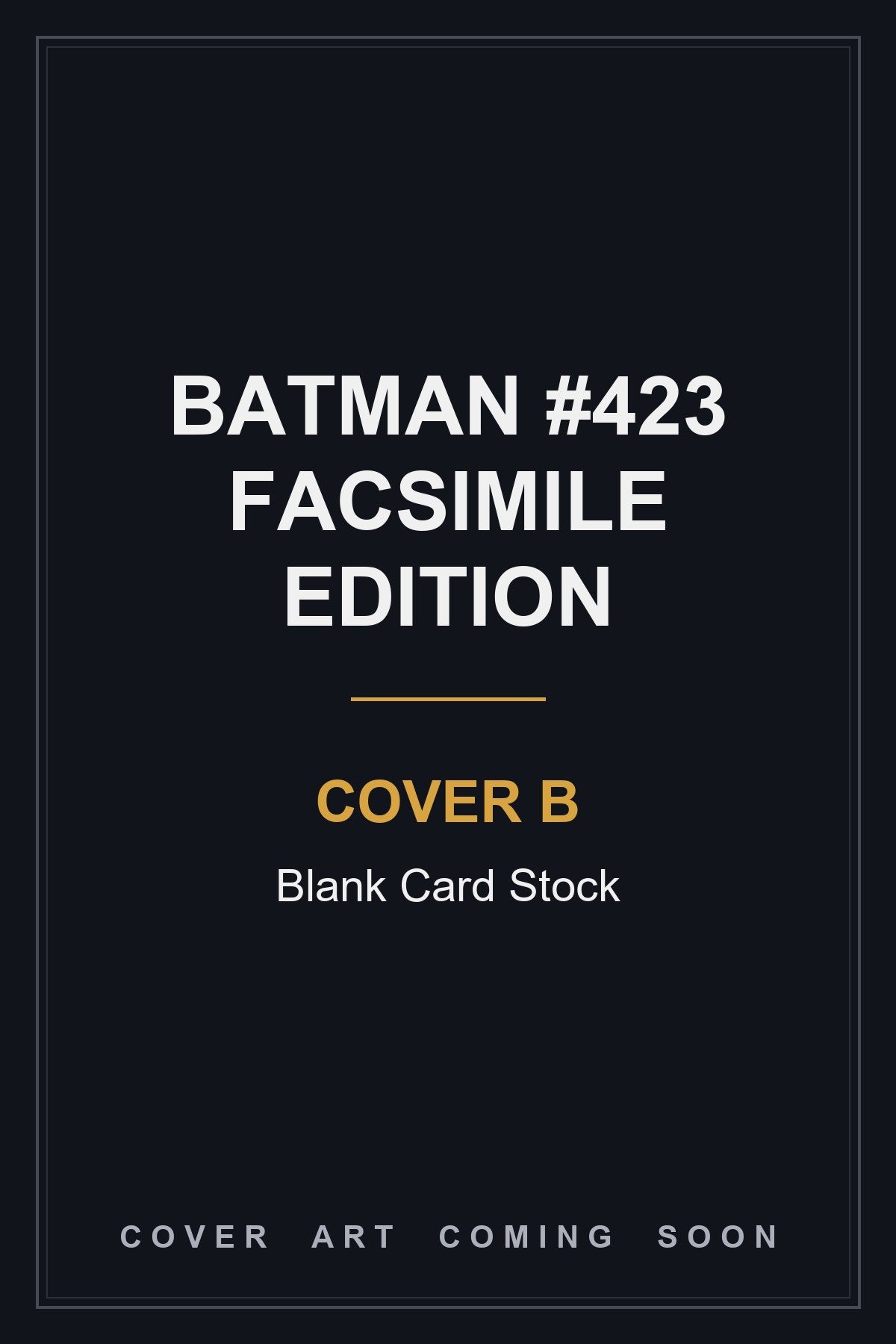 BATMAN #423 FACSIMILE EDITION

COVER B

Blank Card Stock

COVER ART COMING SOON