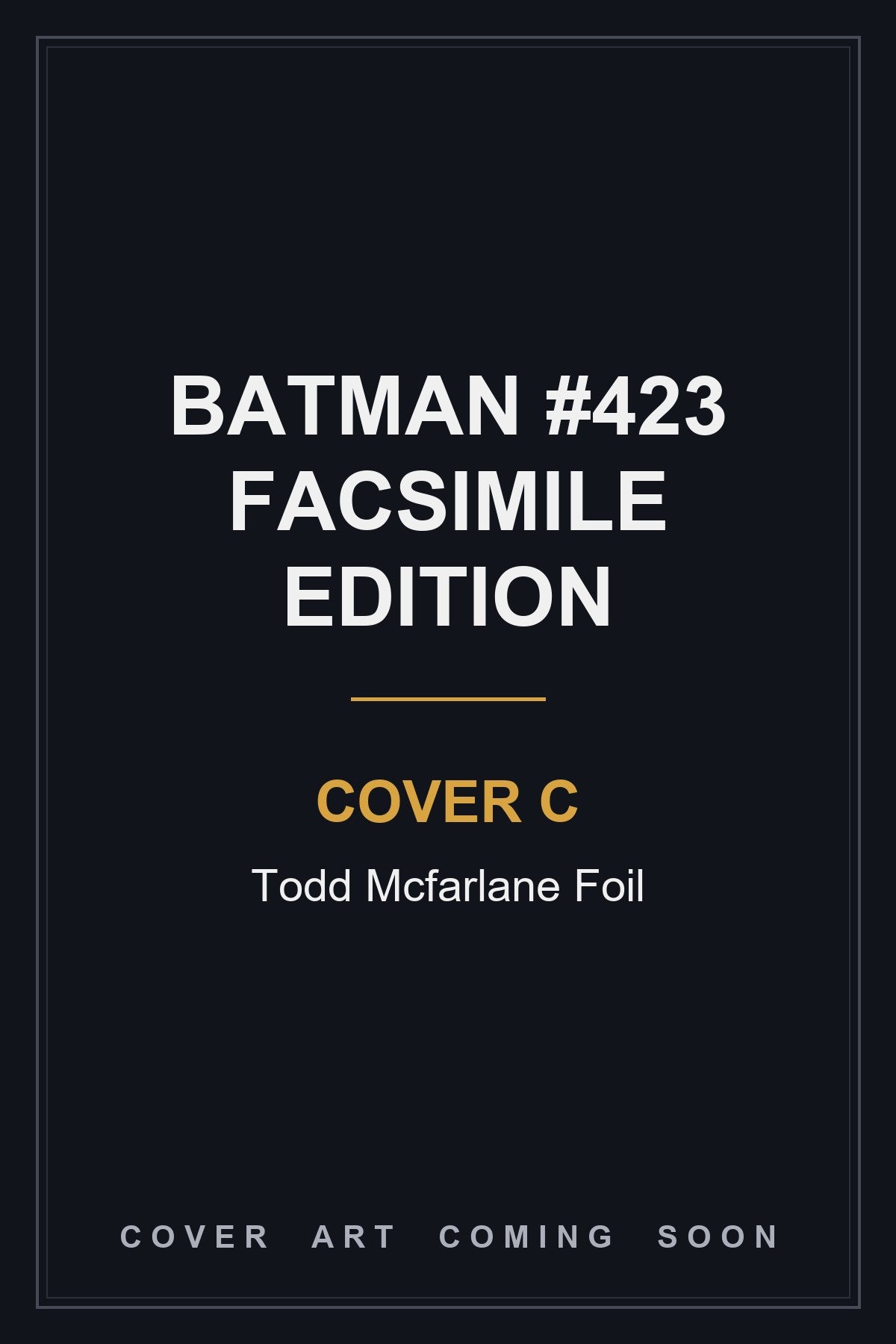 BATMAN #423 FACSIMILE EDITION

COVER C

Todd Mcfarlane Foil

COVER ART COMING SOON