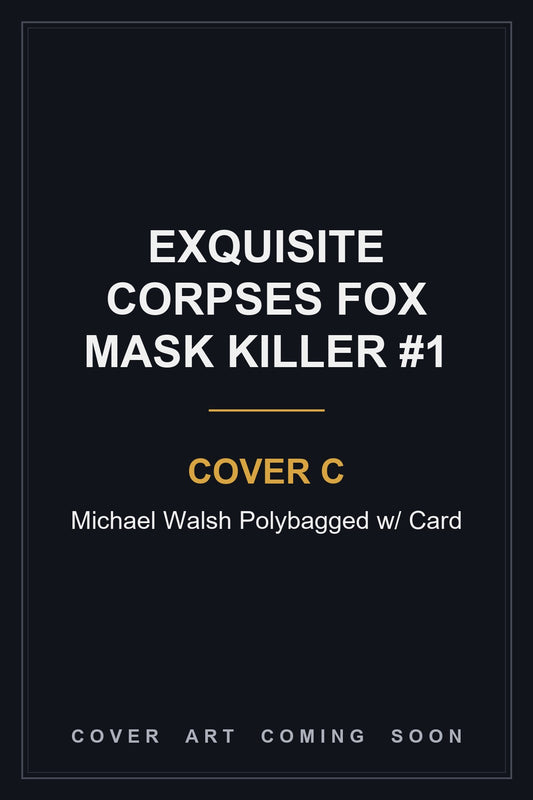 EXQUISITE CORPSES FOX MASK KILLER #1

COVER C

Michael Walsh Polybagged w/ Card

COVER ART COMING SOON