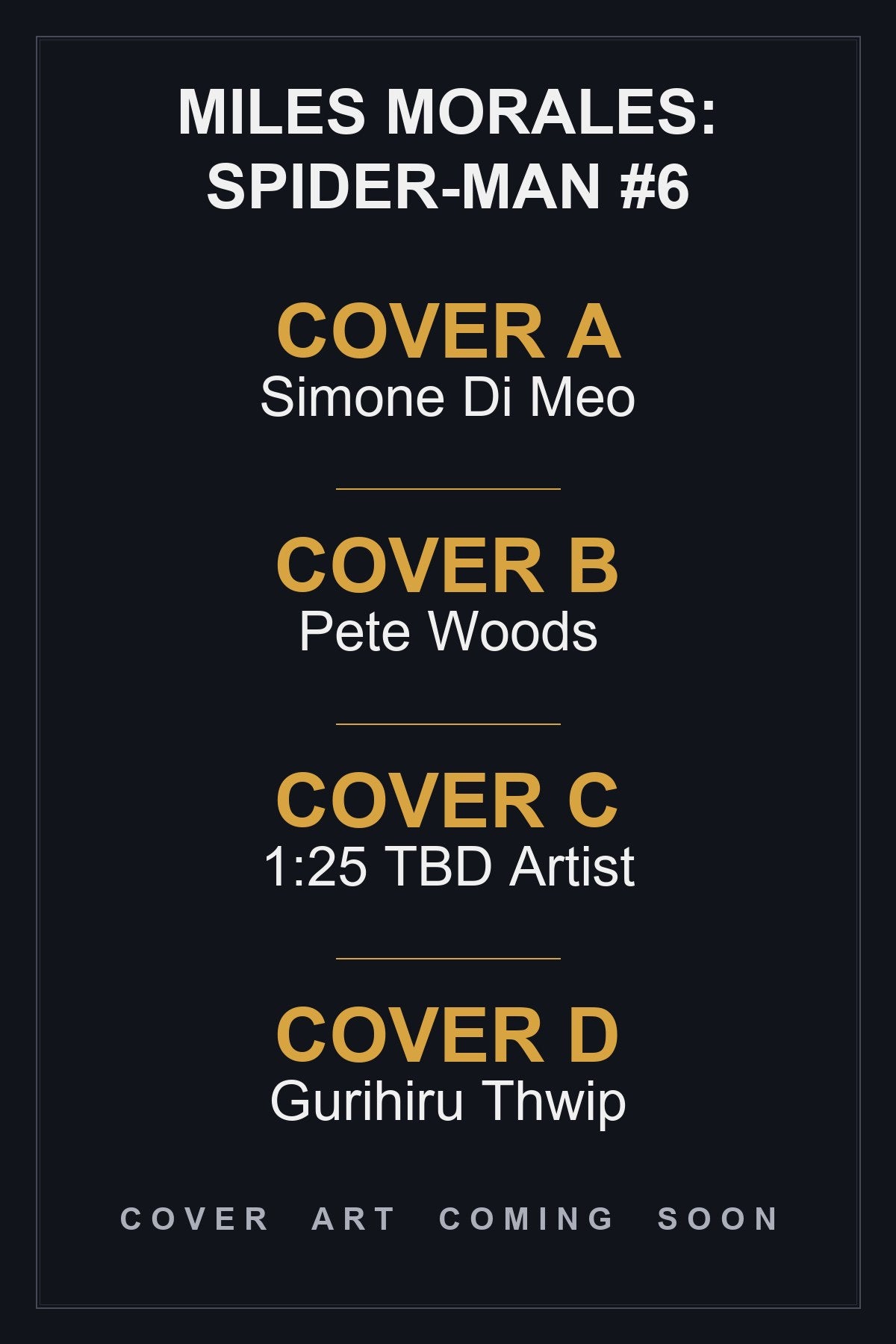 MILES MORALES: SPIDER-MAN #6

COVER A
Simone Di Meo

COVER B
Pete Woods

COVER C
1:25 TBD Artist

COVER D
Gurihiru Thwip

COVER ART COMING SOON