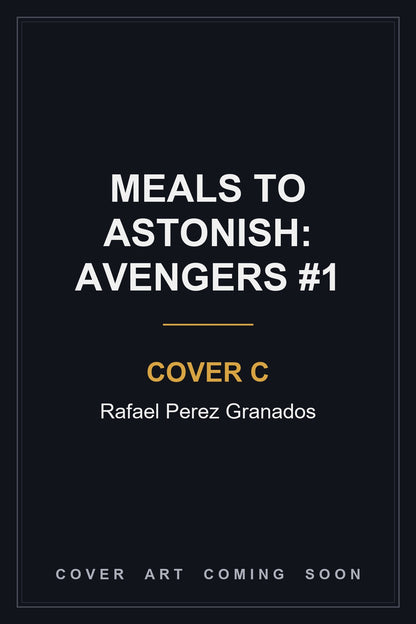 MEALS TO ASTONISH: AVENGERS #1

COVER C

Rafael Perez Granados

COVER ART COMING SOON