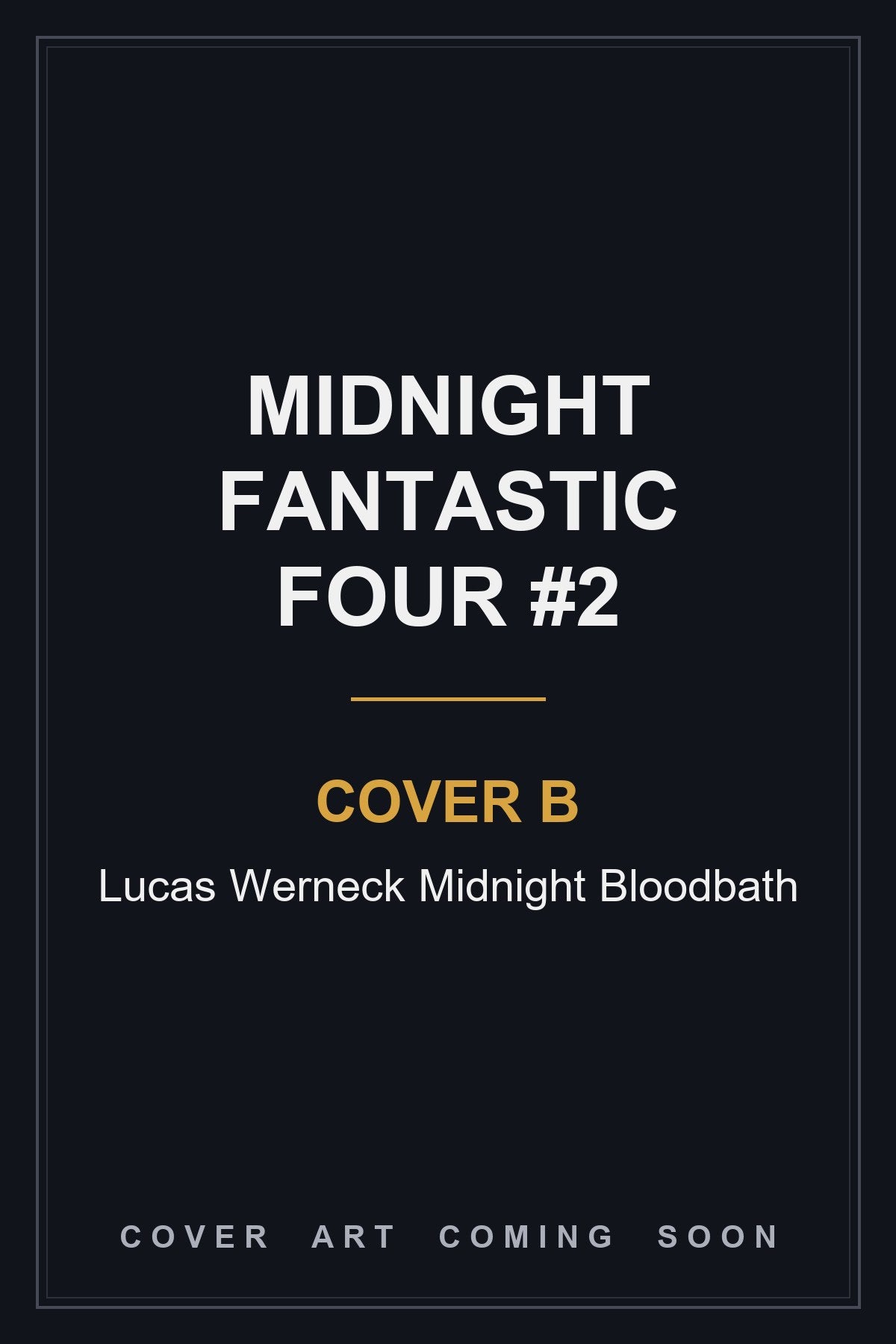 MIDNIGHT FANTASTIC FOUR #2

COVER B

Lucas Werneck Midnight Bloodbath

COVER ART COMING SOON