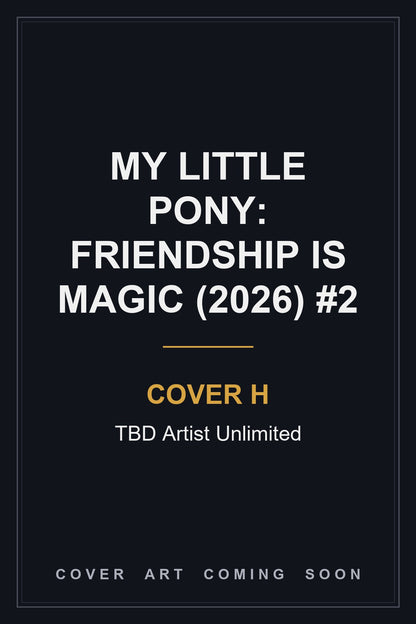 MY LITTLE PONY: FRIENDSHIP IS MAGIC (2026) #2

COVER H

TBD Artist Unlimited

COVER ART COMING SOON