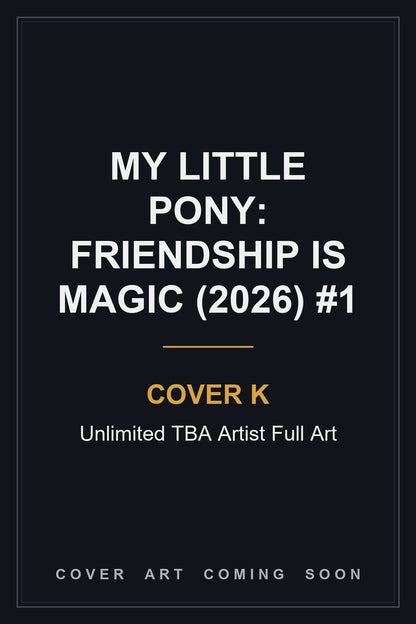 MY LITTLE PONY: FRIENDSHIP IS MAGIC (2026) #1

COVER K

Unlimited TBA Artist Full Art

COVER ART COMING SOON