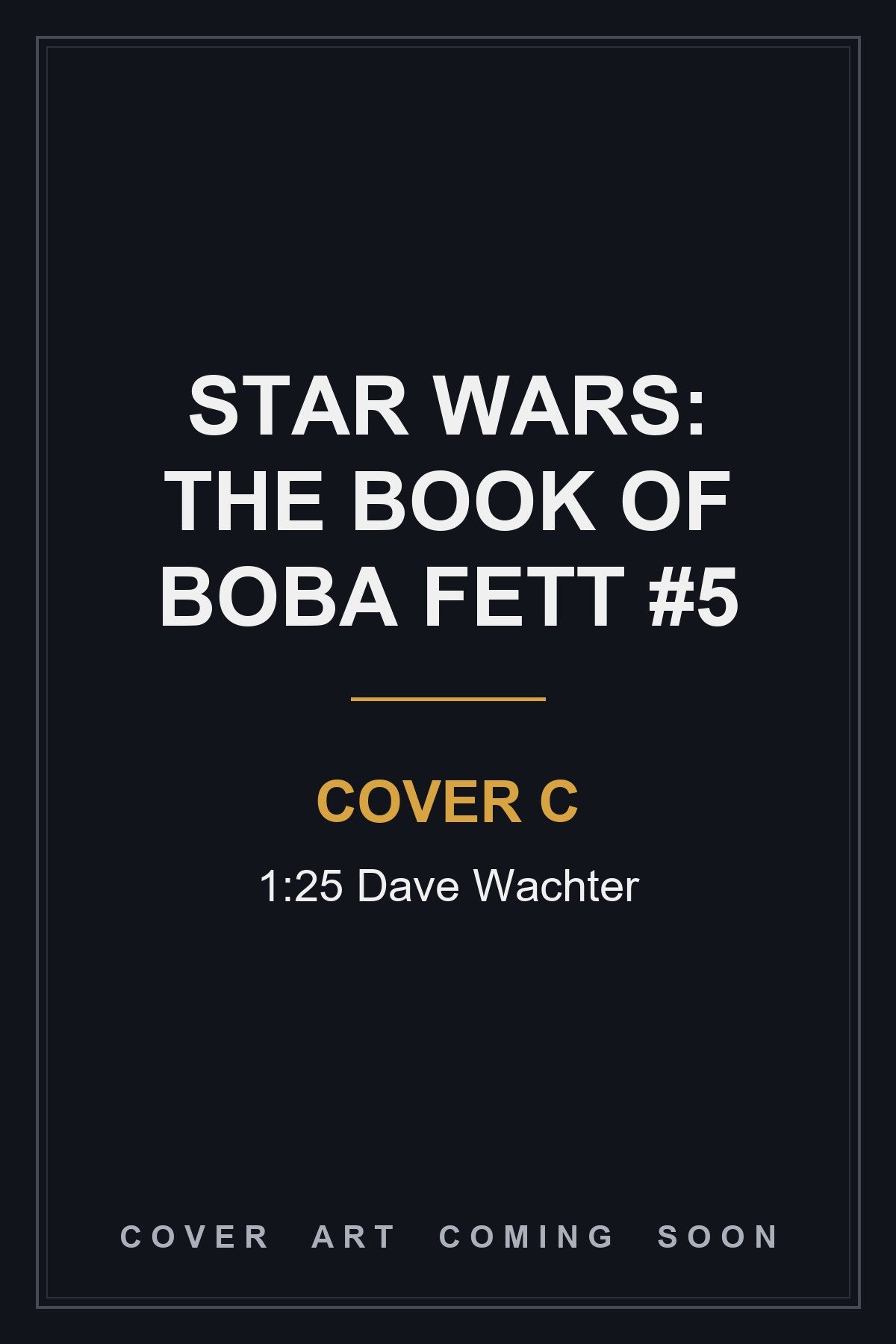 STAR WARS: THE BOOK OF BOBA FETT #5

COVER C

1:25 Dave Wachter

COVER ART COMING SOON