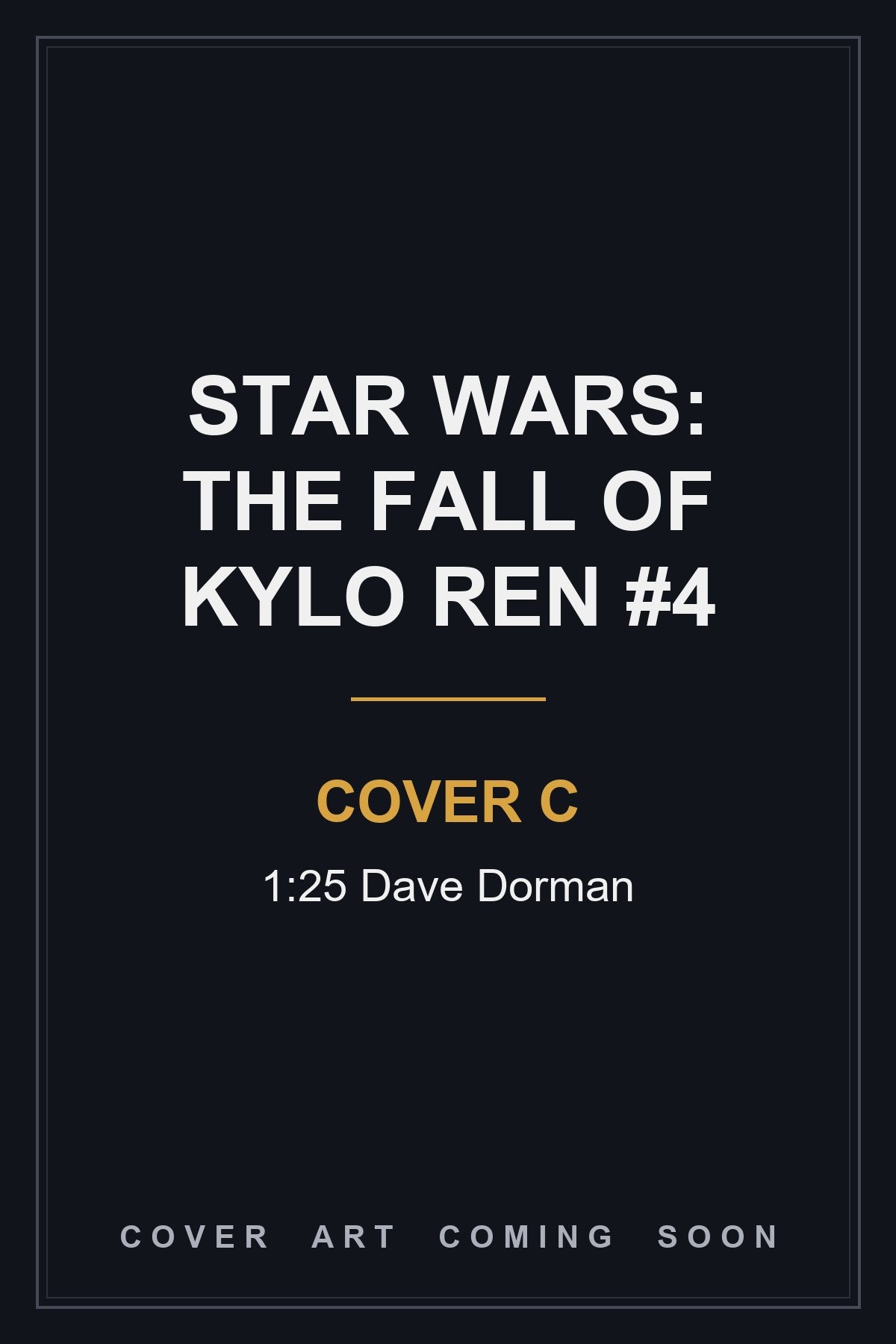 STAR WARS: THE FALL OF KYLO REN #4

COVER C

1:25 Dave Dorman

COVER ART COMING SOON