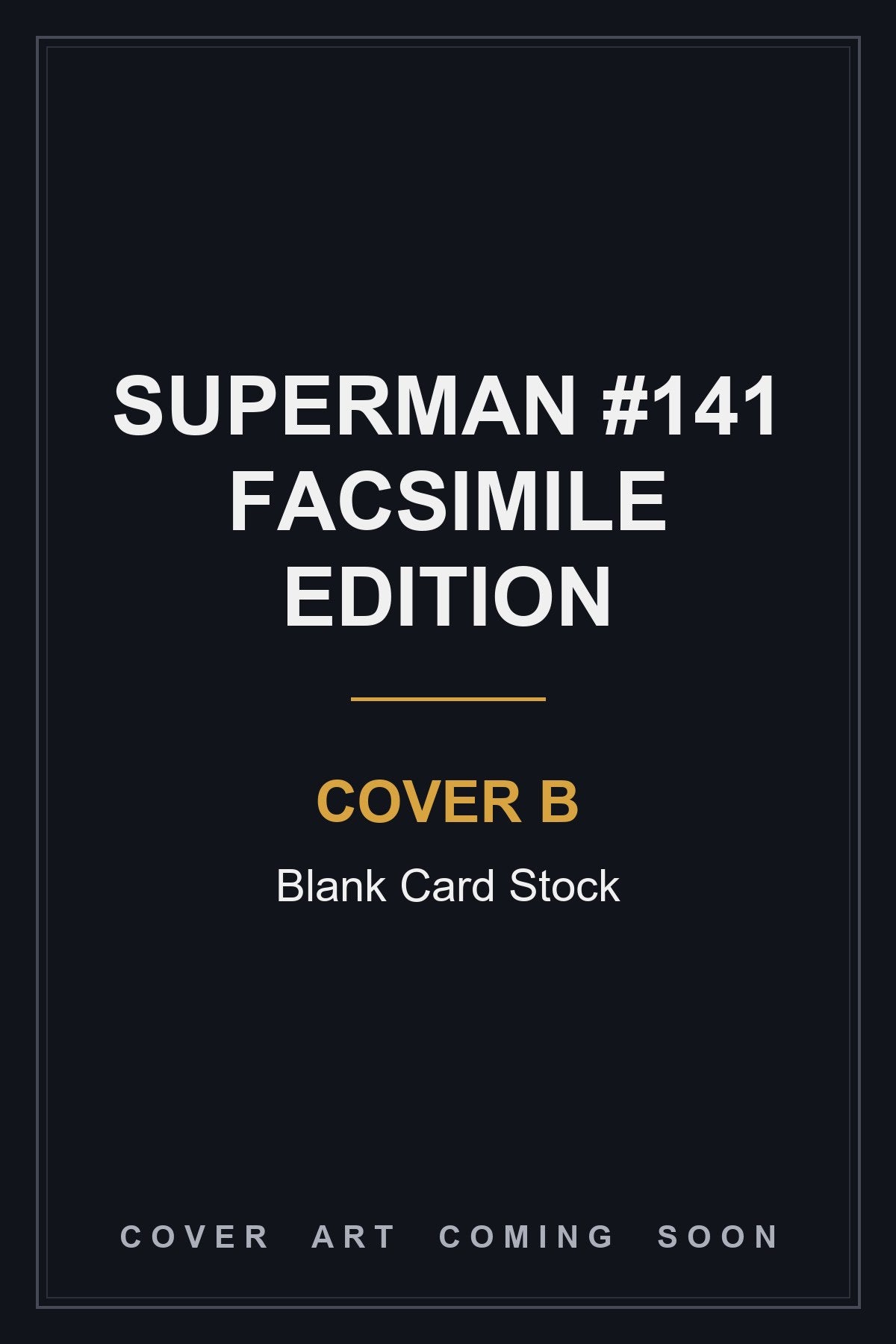 SUPERMAN #141 FACSIMILE EDITION

COVER B

Blank Card Stock

COVER ART COMING SOON