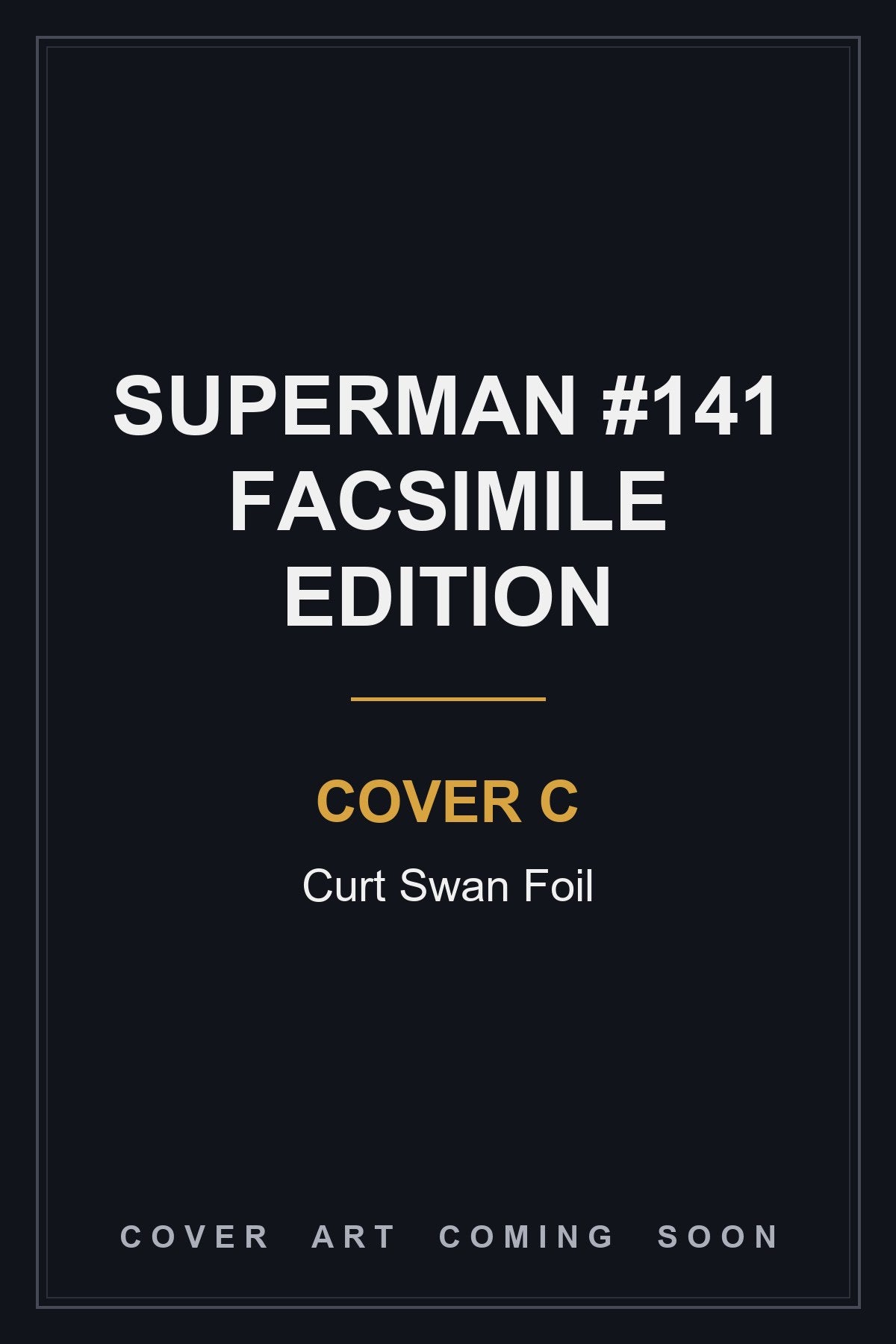 SUPERMAN #141 FACSIMILE EDITION

COVER C

Curt Swan Foil

COVER ART COMING SOON