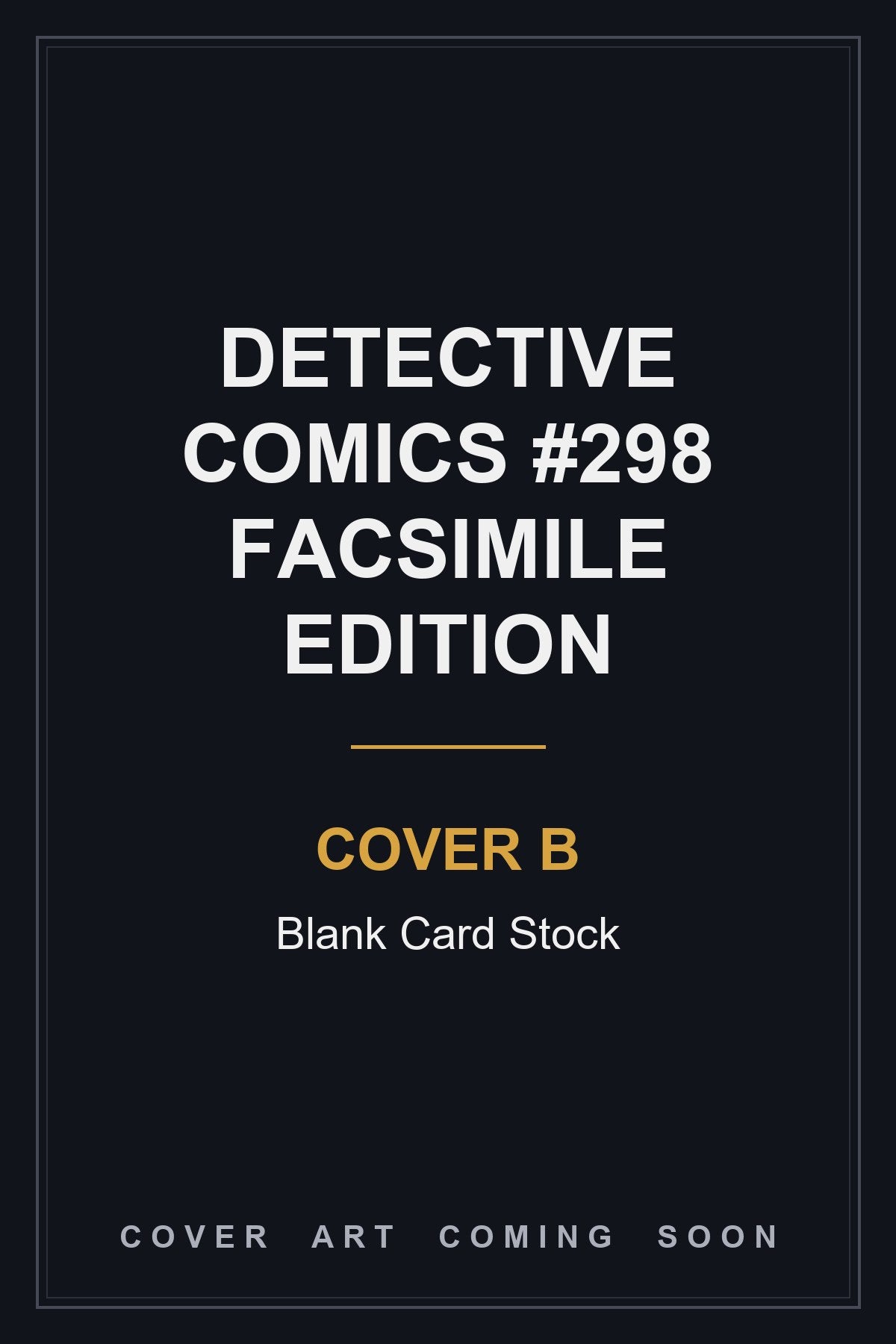 DETECTIVE COMICS #298 FACSIMILE EDITION

COVER B

Blank Card Stock

COVER ART COMING SOON