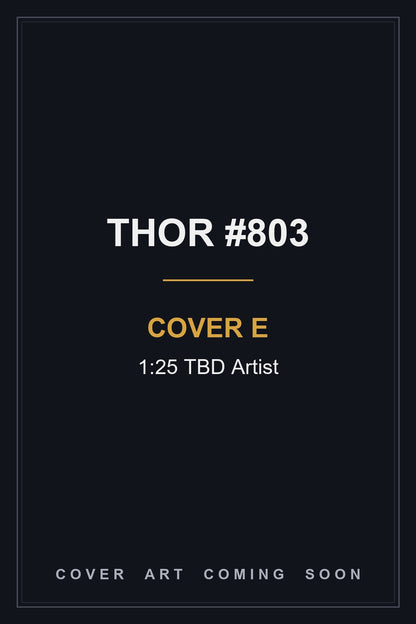 THOR #803

COVER E

1:25 TBD Artist

COVER ART COMING SOON