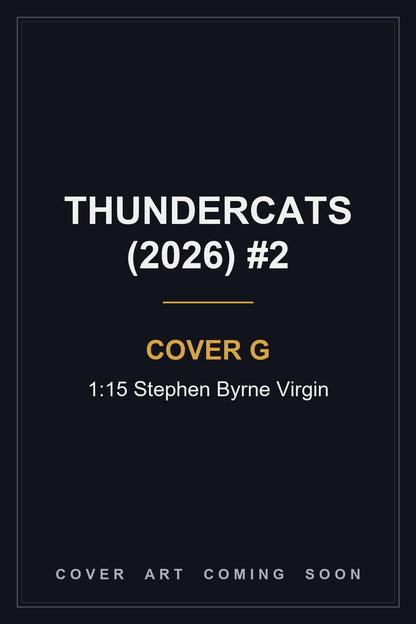 THUNDERCATS (2026) #2

COVER G

1:15 Stephen Byrne Virgin

COVER ART COMING SOON