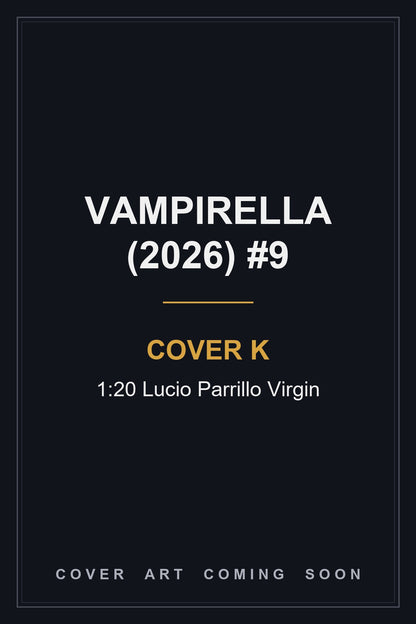 VAMPIRELLA (2026) #9

COVER K

1:20 Lucio Parrillo Virgin

COVER ART COMING SOON